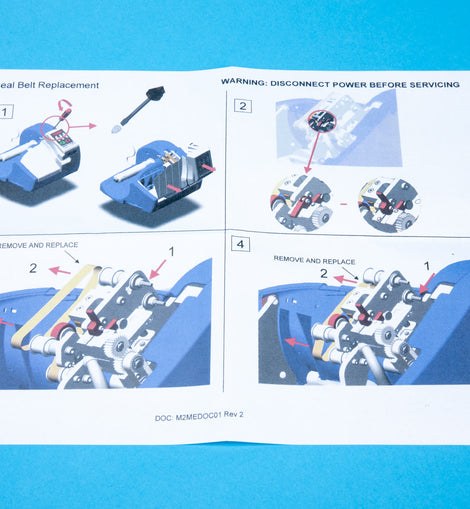 eal Belt Replacement

WARNING: DISCONNECT POWER BEFORE SERVICING

1

2

REMOVE AND REPLACE

2

1

4

REMOVE AND REPLACE

2

1

DOC: M2MEDOC01 Rev 2